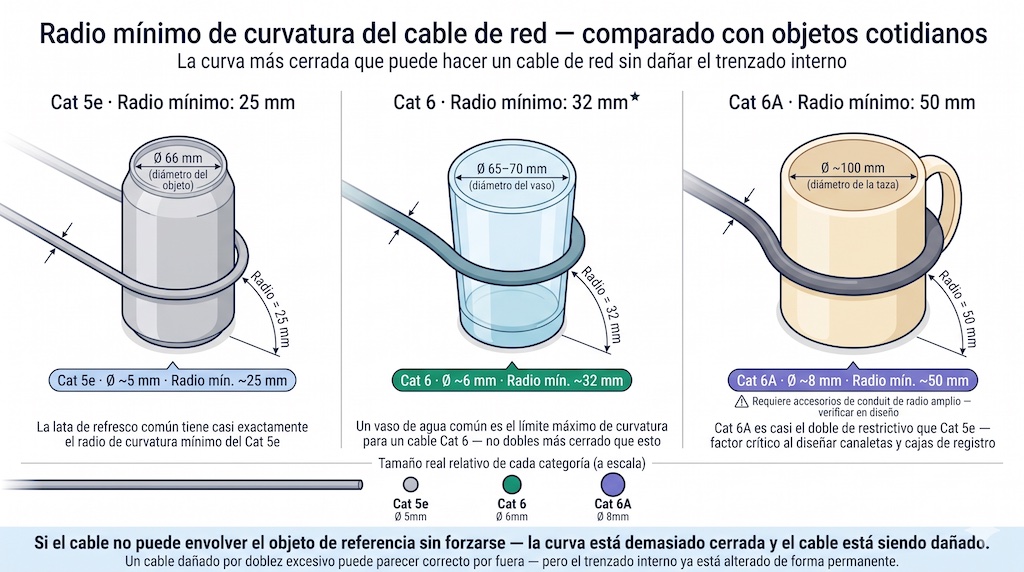 Radio mínimo de curvatura del cable de red — comparado con objetos cotidianos
La curva más cerrada que puede hacer un cable de red sin dañar el trenzado interno

Cat 5e · Radio mínimo: 25 mm

Ø 66 mm
(diámetro del objeto)

Radio = 25 mm

Cat 5e · Ø ~5 mm · Radio mín. ~25 mm

La lata de refresco común tiene casi exactamente el radio de curvatura mínimo del Cat 5e

Cat 6 · Radio mínimo: 32 mm★

Ø 65–70 mm
(diámetro del vaso)

Radio = 32 mm

Cat 6 · Ø ~6 mm · Radio mín. ~32 mm

Un vaso de agua común es el límite máximo de curvatura para un cable Cat 6 — no dobles más cerrado que esto

Cat 6A · Radio mínimo: 50 mm

Ø ~100 mm
(diámetro de la taza)

Radio = 50 mm

Cat 6A · Ø ~8 mm · Radio mín. ~50 mm

⚠ Requiere accesorios de conduit de radio amplio — verificar en diseño

Cat 6A es casi el doble de restrictivo que Cat 5e — factor crítico al diseñar canaletas y cajas de registro

Tamaño real relativo de cada categoría (a escala)

Cat 5e
Ø 5mm

Cat 6
Ø 6mm

Cat 6A
Ø 8mm

Si el cable no puede envolver el objeto de referencia sin forzarse — la curva está demasiado cerrada y el cable está siendo dañado.
Un cable dañado por doblez excesivo puede parecer correcto por fuera — pero el trenzado interno ya está alterado de forma permanente.